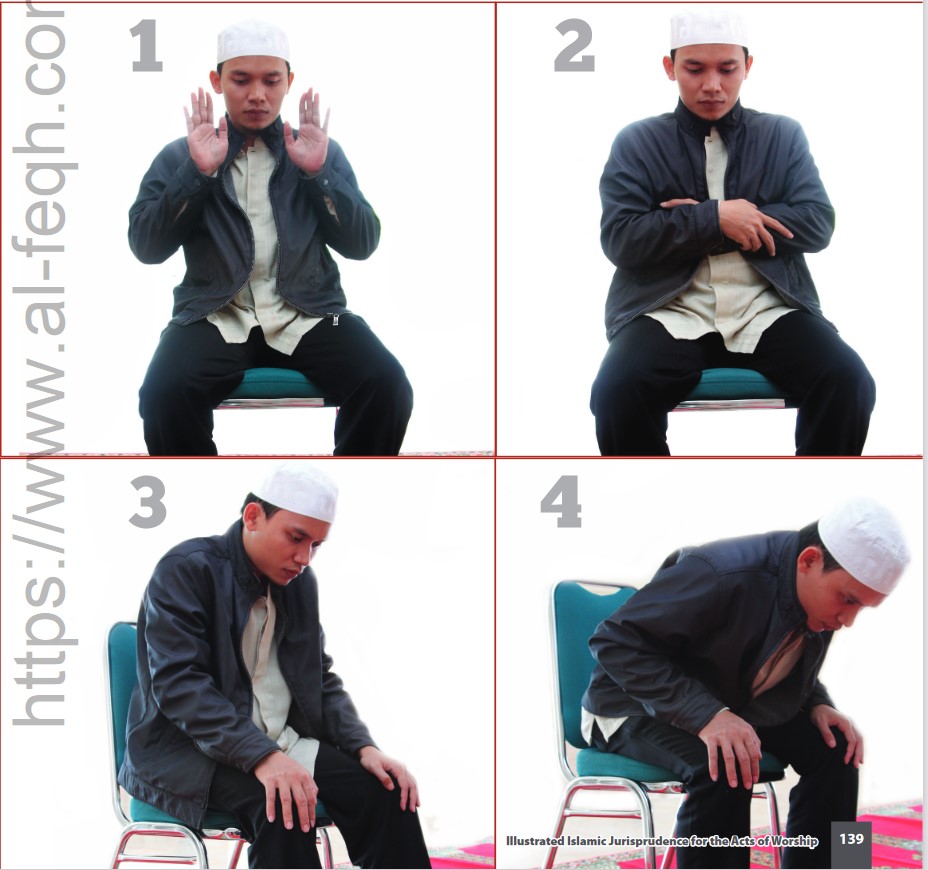 https://www.al-feqh.com

1

2

3

4

Illustrated Islamic Jurisprudence for the Acts of Worship 139